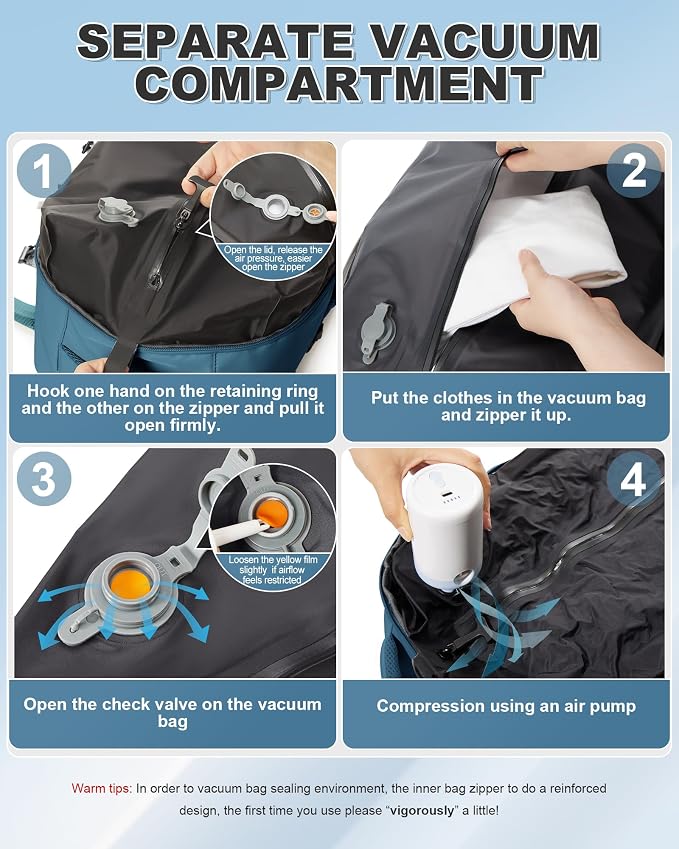 SEPARATE VACUUM COMPARTMENT

1

Open the lid, release the air pressure, easier open the zipper

Hook one hand on the retaining ring and the other on the zipper and pull it open firmly.

2

Put the clothes in the vacuum bag and zipper it up.

3

Loosen the yellow film slightly if airflow feels restricted

Open the check valve on the vacuum bag

4

Compression using an air pump

Warm tips: In order to vacuum bag sealing environment, the inner bag zipper to do a reinforced design, the first time you use please "vigorously" a little!