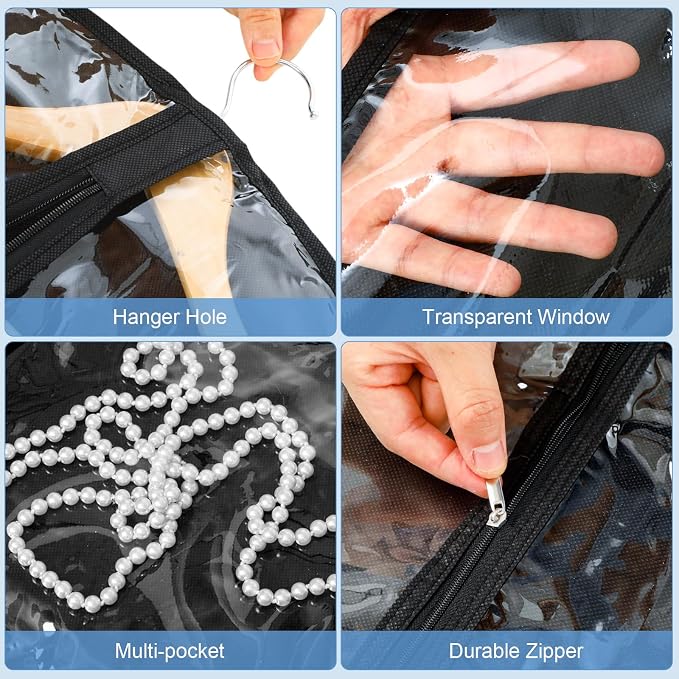 Hanger Hole

Transparent Window

Multi-pocket

Durable Zipper