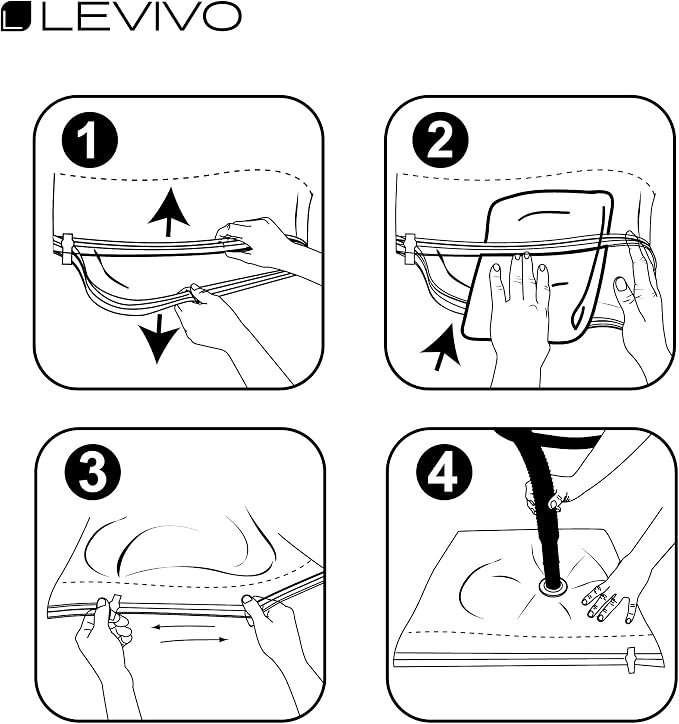 LEVIVO

1

2

3

4