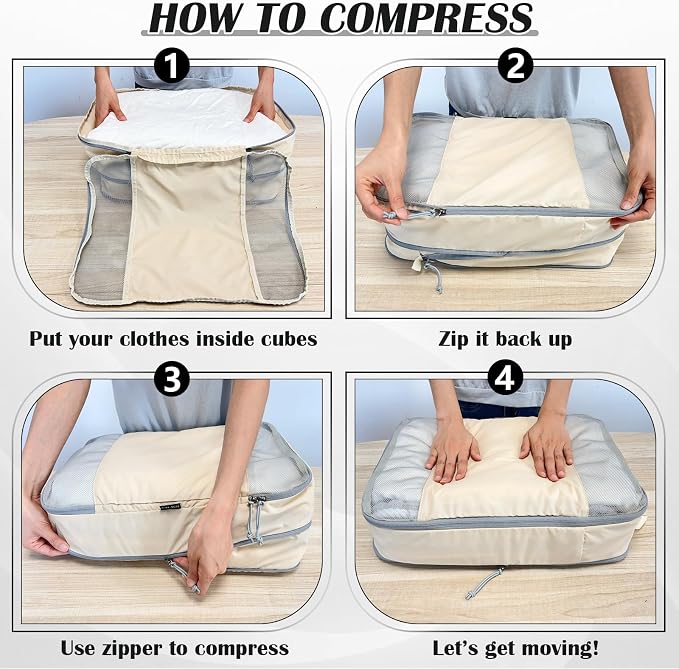 HOW TO COMPRESS

1

Put your clothes inside cubes

2

Zip it back up

3

Use zipper to compress

4

Let's get moving!