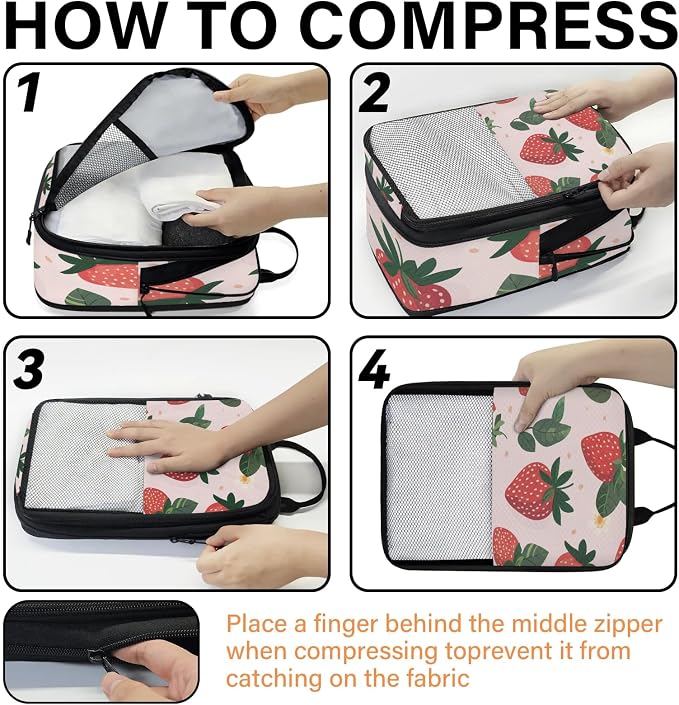 HOW TO COMPRESS

1

2

3

4

Place a finger behind the middle zipper when compressing toprevent it from catching on the fabric