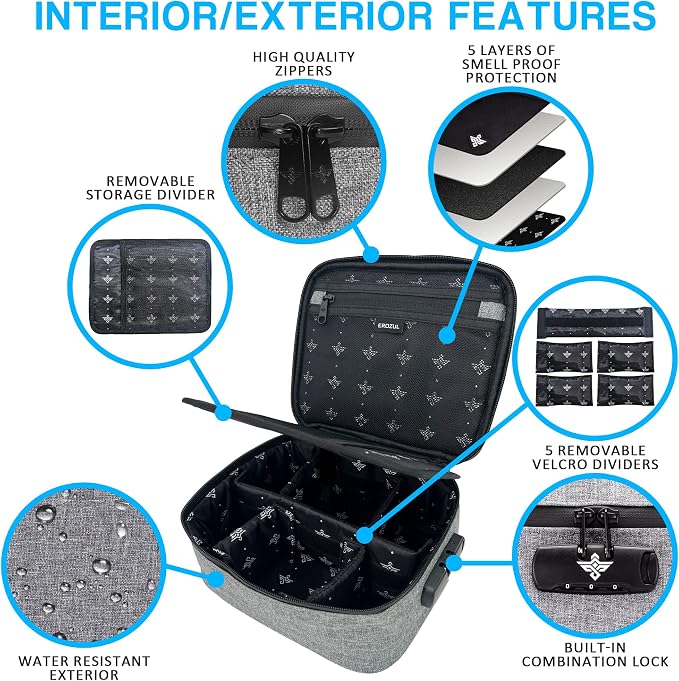 INTERIOR/EXTERIOR FEATURES

HIGH QUALITY ZIPPERS

5 LAYERS OF SMELL PROOF PROTECTION

REMOVABLE STORAGE DIVIDER

EROZUL

5 REMOVABLE VELCRO DIVIDERS

WATER RESISTANT EXTERIOR

BUILT-IN COMBINATION LOCK