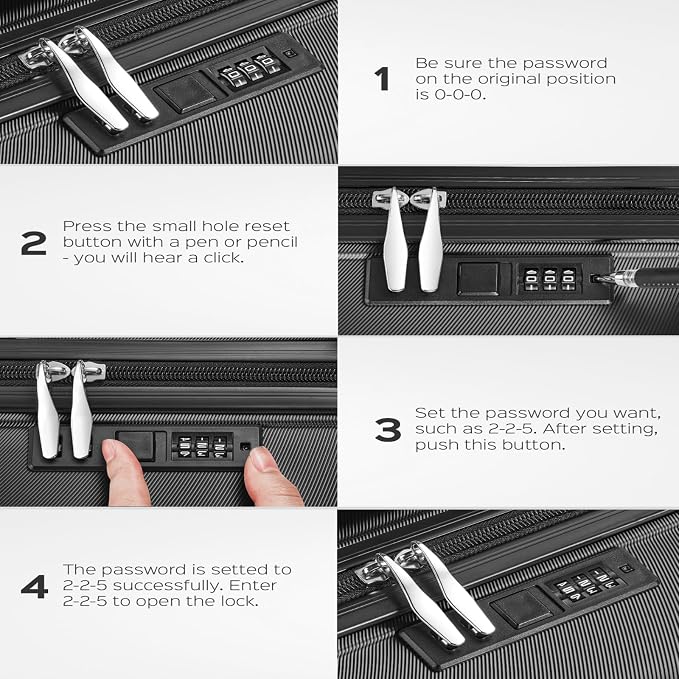 1 Be sure the password on the original position is 0-0-0.

2 Press the small hole reset button with a pen or pencil - you will hear a click.

3 Set the password you want, such as 2-2-5. After setting, push this button.

4 The password is setted to 2-2-5 successfully. Enter 2-2-5 to open the lock.