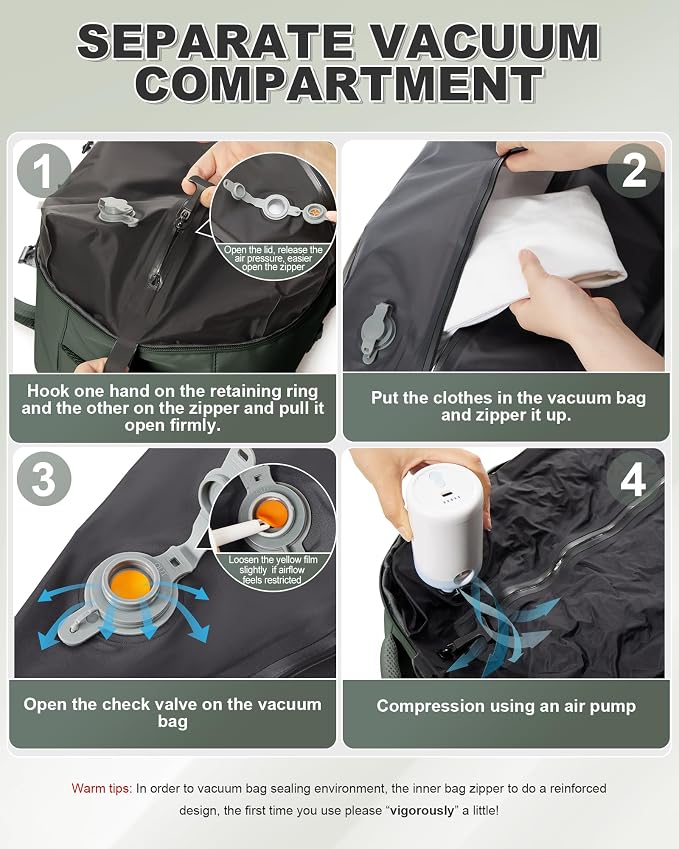 SEPARATE VACUUM COMPARTMENT

1

Open the lid, release the air pressure, easier open the zipper

Hook one hand on the retaining ring and the other on the zipper and pull it open firmly.

2

Put the clothes in the vacuum bag and zipper it up.

3

Loosen the yellow film slightly if airflow feels restricted

Open the check valve on the vacuum bag

4

Compression using an air pump

Warm tips: In order to vacuum bag sealing environment, the inner bag zipper to do a reinforced design, the first time you use please "vigorously" a little!