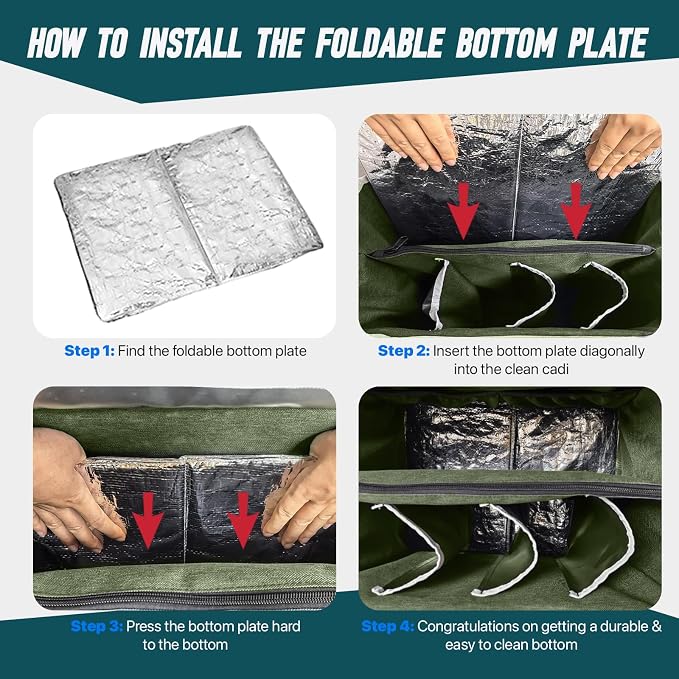 HOW TO INSTALL THE FOLDABLE BOTTOM PLATE

Step 1: Find the foldable bottom plate

Step 2: Insert the bottom plate diagonally into the clean cadi

Step 3: Press the bottom plate hard to the bottom

Step 4: Congratulations on getting a durable & easy to clean bottom