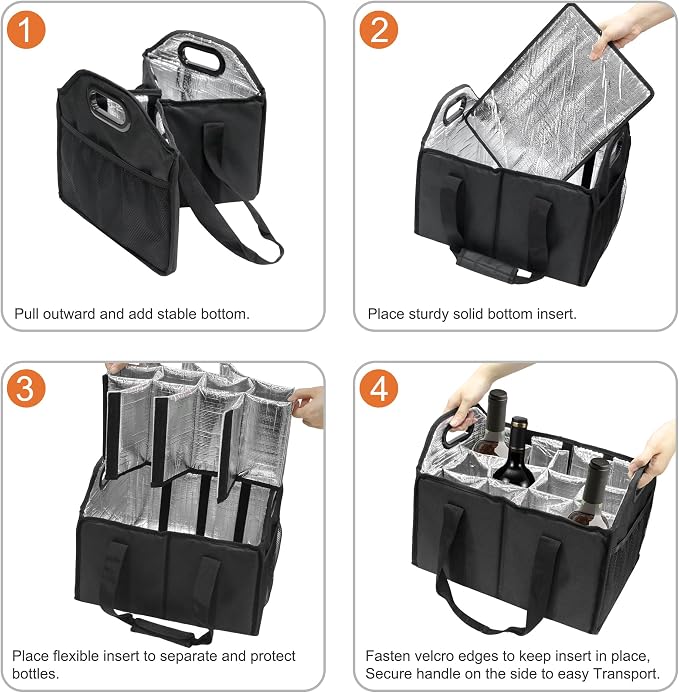 1

Pull outward and add stable bottom.

2

Place sturdy solid bottom insert.

3

Place flexible insert to separate and protect bottles.

4

Fasten velcro edges to keep insert in place, Secure handle on the side to easy Transport.