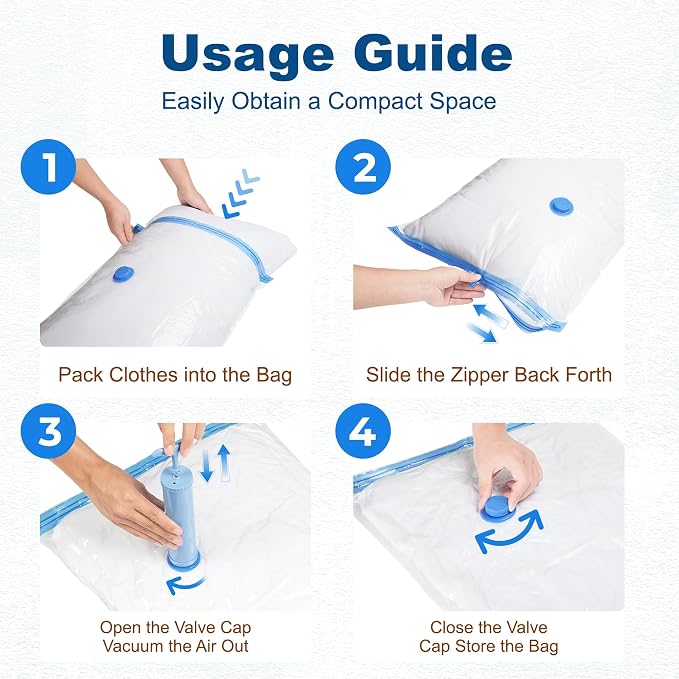 Usage Guide

Easily Obtain a Compact Space

1

Pack Clothes into the Bag

2

Slide the Zipper Back Forth

3

Open the Valve Cap
Vacuum the Air Out

4

Close the Valve
Cap Store the Bag