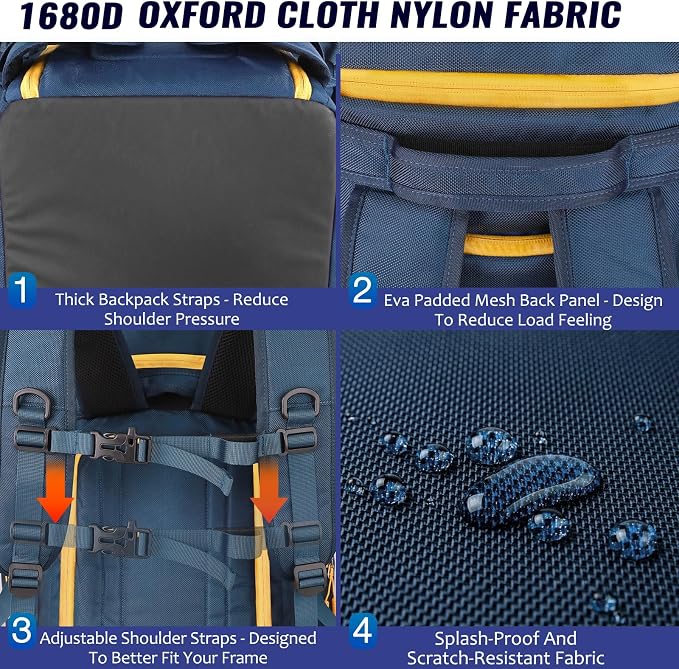 1680D OXFORD CLOTH NYLON FABRIC

1 Thick Backpack Straps - Reduce Shoulder Pressure

2 Eva Padded Mesh Back Panel - Design To Reduce Load Feeling

3 Adjustable Shoulder Straps - Designed To Better Fit Your Frame

4 Splash-Proof And Scratch-Resistant Fabric