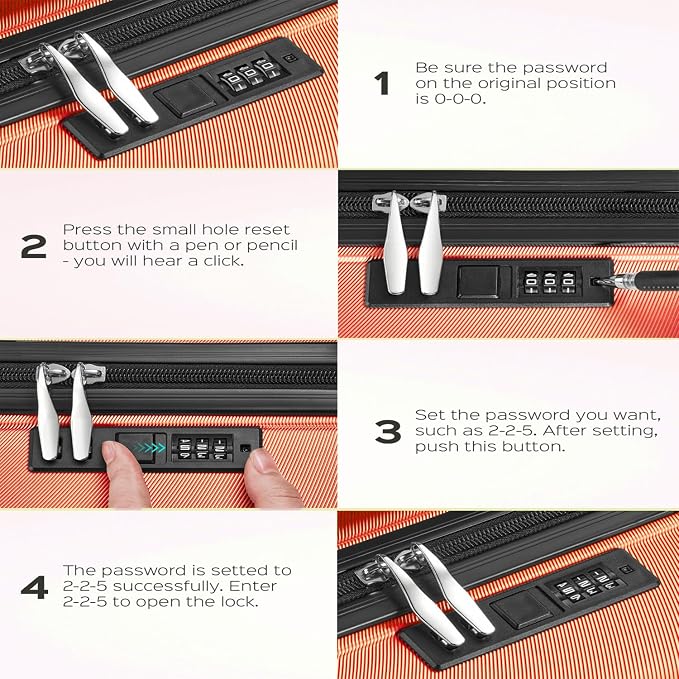 1 Be sure the password on the original position is 0-0-0.

2 Press the small hole reset button with a pen or pencil - you will hear a click.

3 Set the password you want, such as 2-2-5. After setting, push this button.

4 The password is setted to 2-2-5 successfully. Enter 2-2-5 to open the lock.