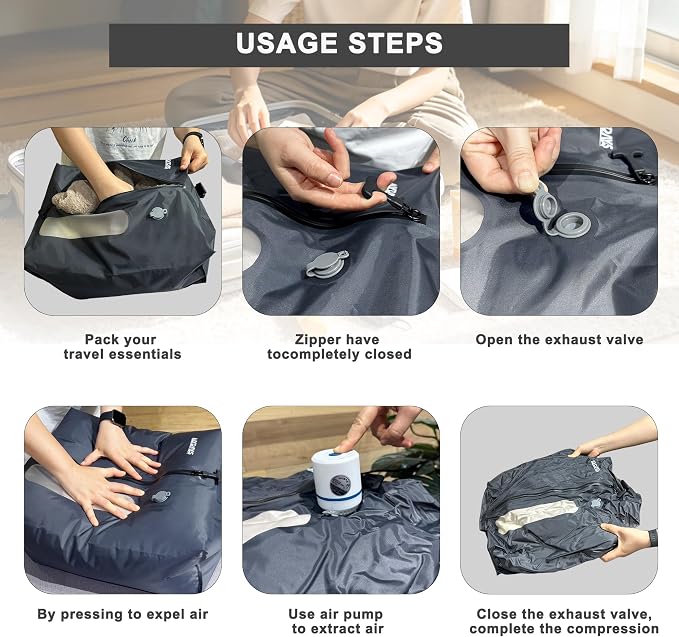 USAGE STEPS

Pack your travel essentials

Zipper have tocompletely closed

Open the exhaust valve

By pressing to expel air

Use air pump to extract air

Close the exhaust valve, complete the compression