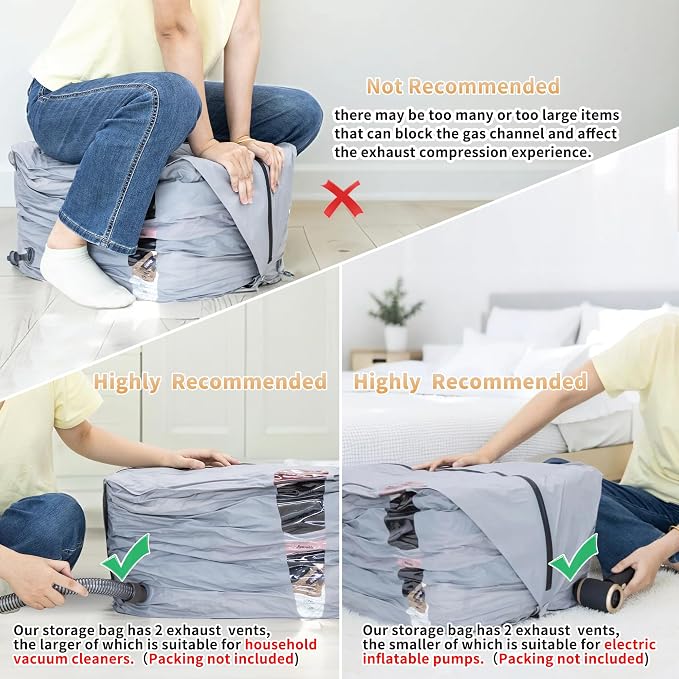 Not Recommended

there may be too many or too large items that can block the gas channel and affect the exhaust compression experience.

Highly Recommended

Our storage bag has 2 exhaust vents, the larger of which is suitable for household vacuum cleaners. (Packing not included)

Highly Recommended

Our storage bag has 2 exhaust vents, the smaller of which is suitable for electric inflatable pumps. (Packing not included)