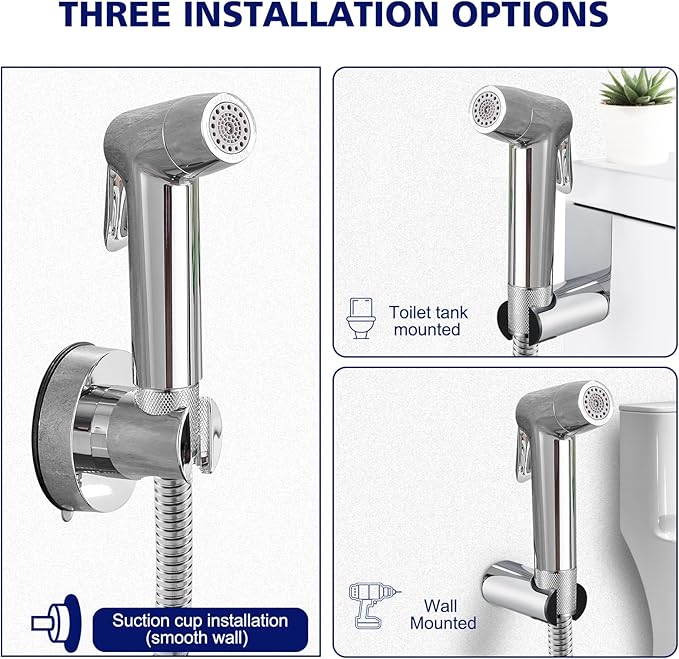 THREE INSTALLATION OPTIONS

Suction cup installation (smooth wall)

Toilet tank mounted

Wall Mounted