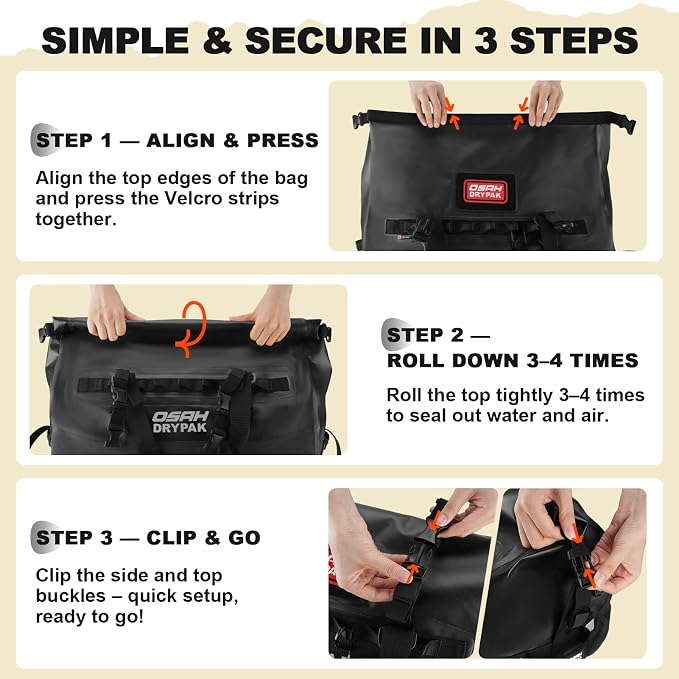 SIMPLE & SECURE IN 3 STEPS

STEP 1 — ALIGN & PRESS

Align the top edges of the bag and press the Velcro strips together.

OSAH DRYPAK

OSAH DRYPAK

STEP 2 — ROLL DOWN 3–4 TIMES

Roll the top tightly 3–4 times to seal out water and air.

STEP 3 — CLIP & GO

Clip the side and top buckles – quick setup, ready to go!