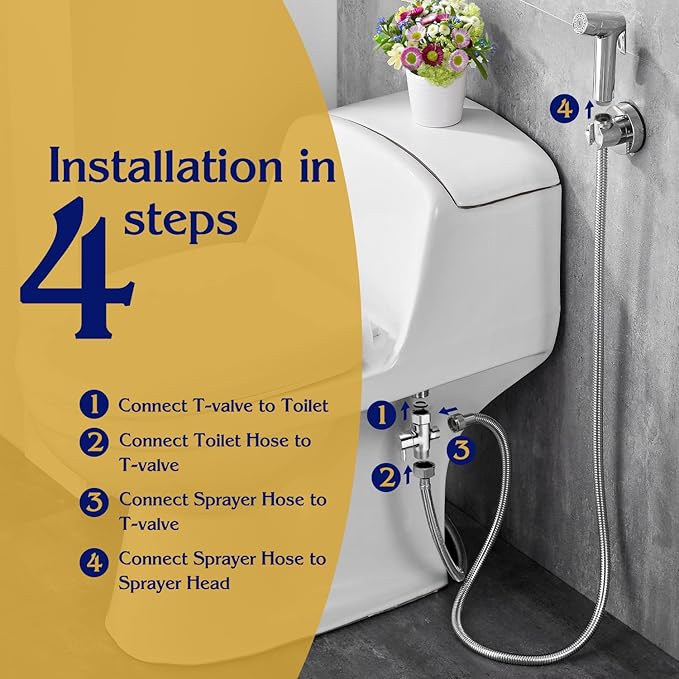 Installation in 4 steps

1 Connect T-valve to Toilet
2 Connect Toilet Hose to T-valve
3 Connect Sprayer Hose to T-valve
4 Connect Sprayer Hose to Sprayer Head

4
1
3
2