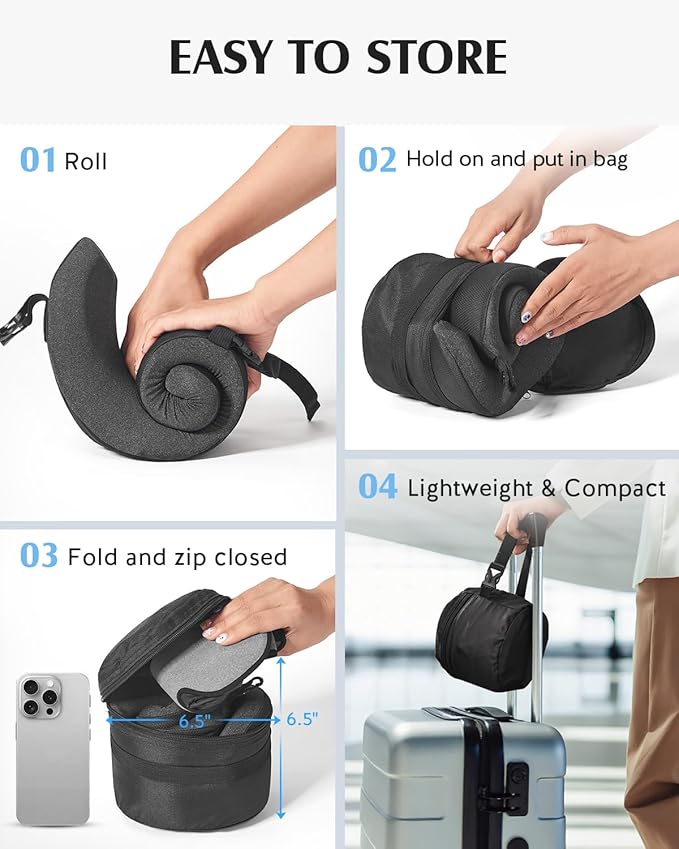 EASY TO STORE

01 Roll

02 Hold on and put in bag

03 Fold and zip closed

6.5"

6.5"

04 Lightweight & Compact