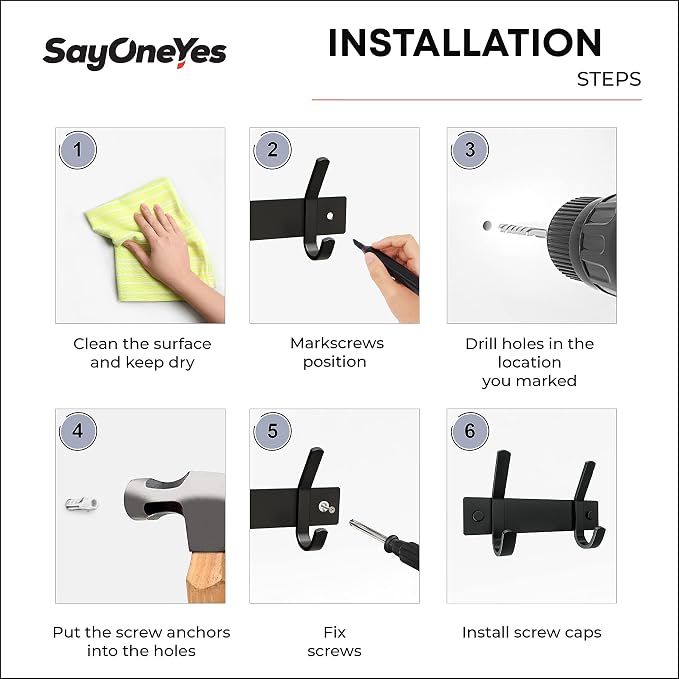 SayOneYes

INSTALLATION
STEPS

1

Clean the surface and keep dry

2

Markscrews position

3

Drill holes in the location you marked

4

Put the screw anchors into the holes

5

Fix screws

6

Install screw caps