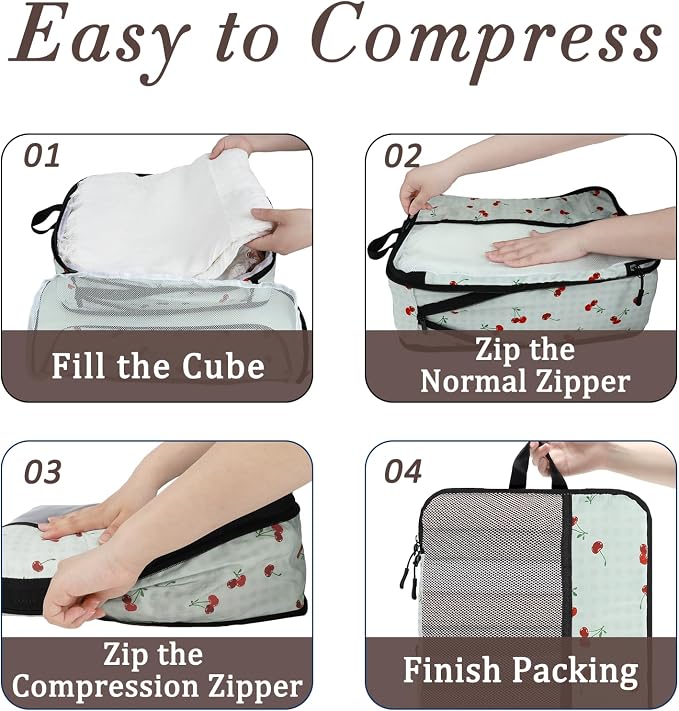 Easy to Compress

01
Fill the Cube

02
Zip the Normal Zipper

03
Zip the Compression Zipper

04
Finish Packing