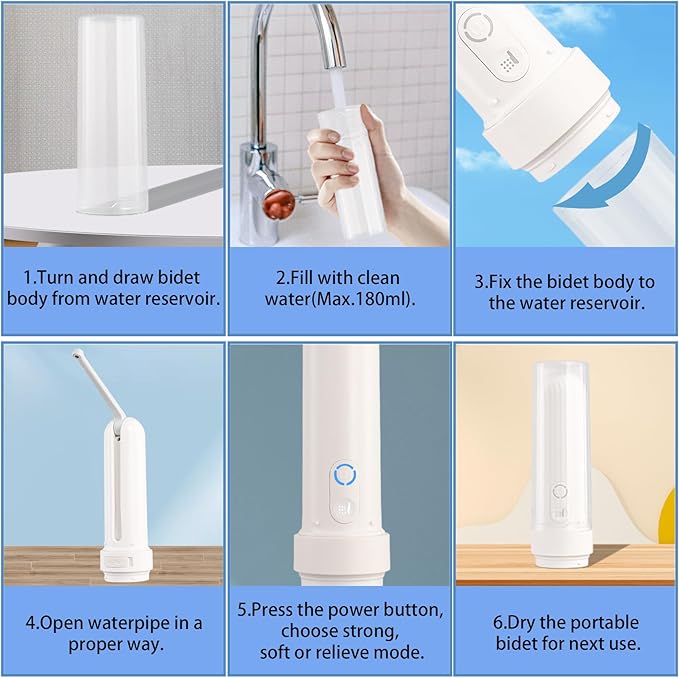 1.Turn and draw bidet body from water reservoir.

2.Fill with clean water(Max.180ml).

3.Fix the bidet body to the water reservoir.

4.Open waterpipe in a proper way.

5.Press the power button, choose strong, soft or relieve mode.

6.Dry the portable bidet for next use.