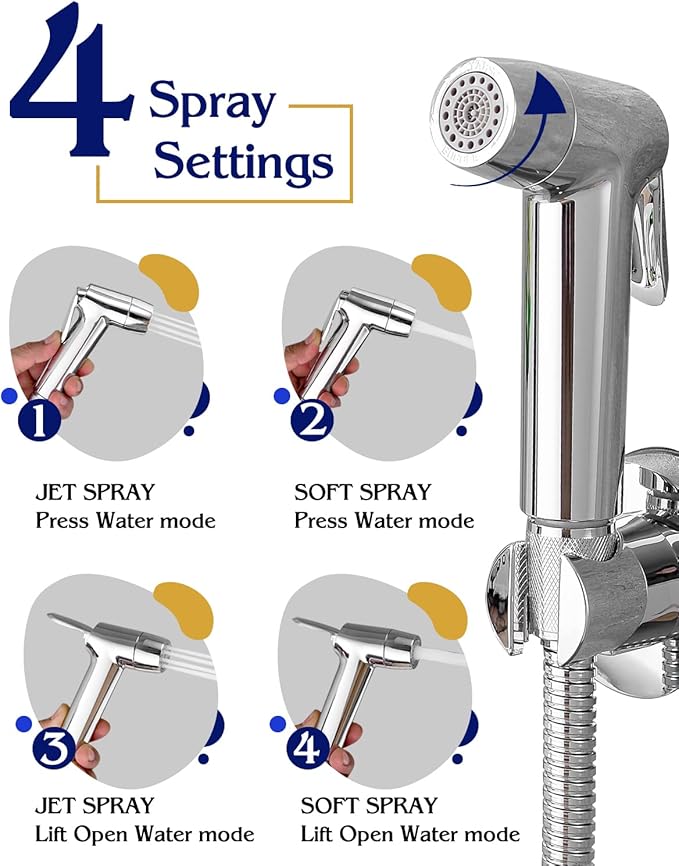 4 Spray Settings

1

JET SPRAY
Press Water mode

2

SOFT SPRAY
Press Water mode

3

JET SPRAY
Lift Open Water mode

4

SOFT SPRAY
Lift Open Water mode