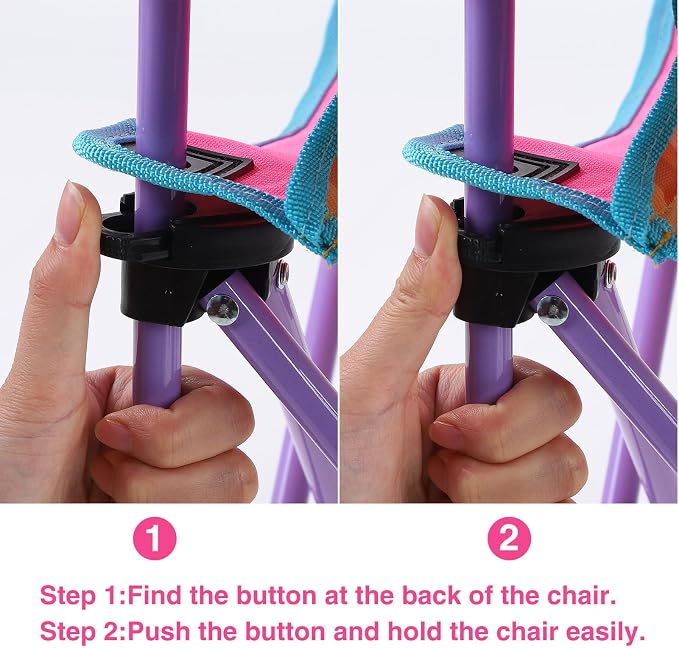 1

2

Step 1:Find the button at the back of the chair.
Step 2:Push the button and hold the chair easily.