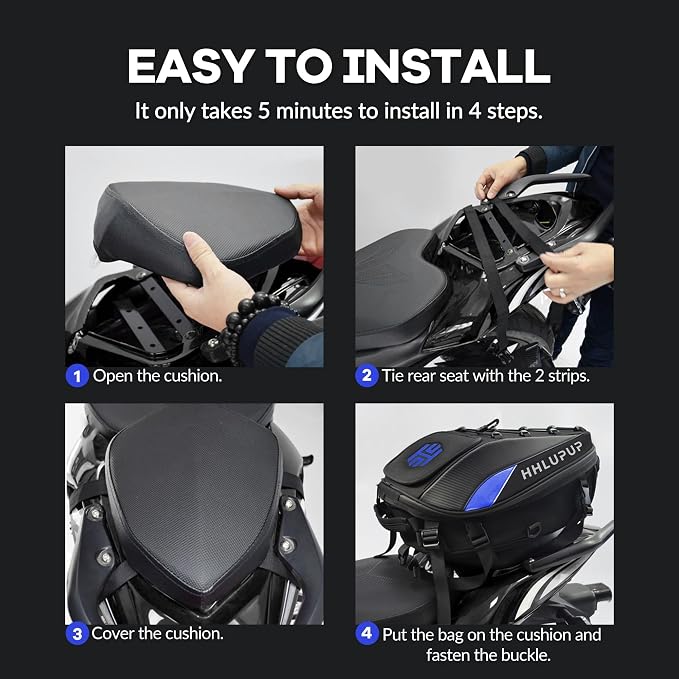 EASY TO INSTALL

It only takes 5 minutes to install in 4 steps.

1 Open the cushion.

2 Tie rear seat with the 2 strips.

3 Cover the cushion.

HHLUPUP

4 Put the bag on the cushion and fasten the buckle.