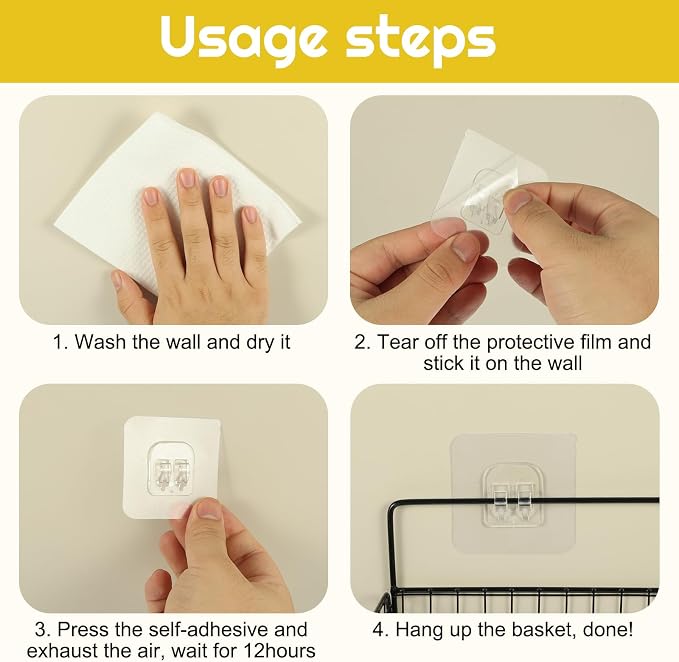 Usage steps

1. Wash the wall and dry it

2. Tear off the protective film and stick it on the wall

3. Press the self-adhesive and exhaust the air, wait for 12hours

4. Hang up the basket, done!