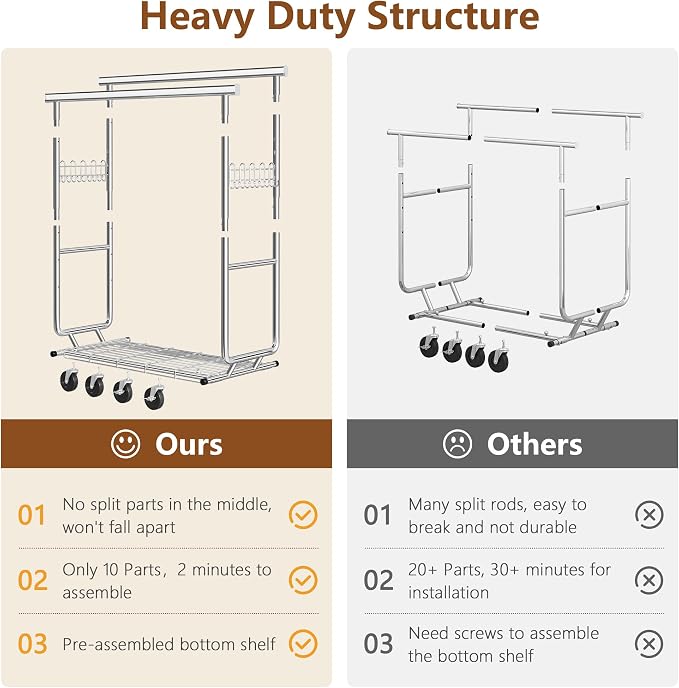 Heavy Duty Structure

Ours

01 No split parts in the middle, won't fall apart

02 Only 10 Parts， 2 minutes to assemble

03 Pre-assembled bottom shelf

Others

01 Many split rods, easy to break and not durable

02 20+ Parts, 30+ minutes for installation

03 Need screws to assemble the bottom shelf