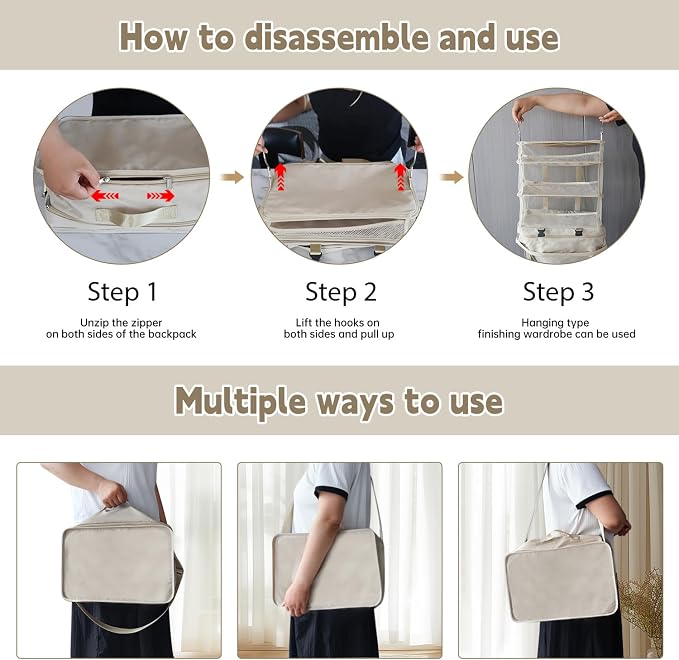 How to disassemble and use

Step 1

Unzip the zipper on both sides of the backpack

Step 2

Lift the hooks on both sides and pull up

Step 3

Hanging type finishing wardrobe can be used

Multiple ways to use