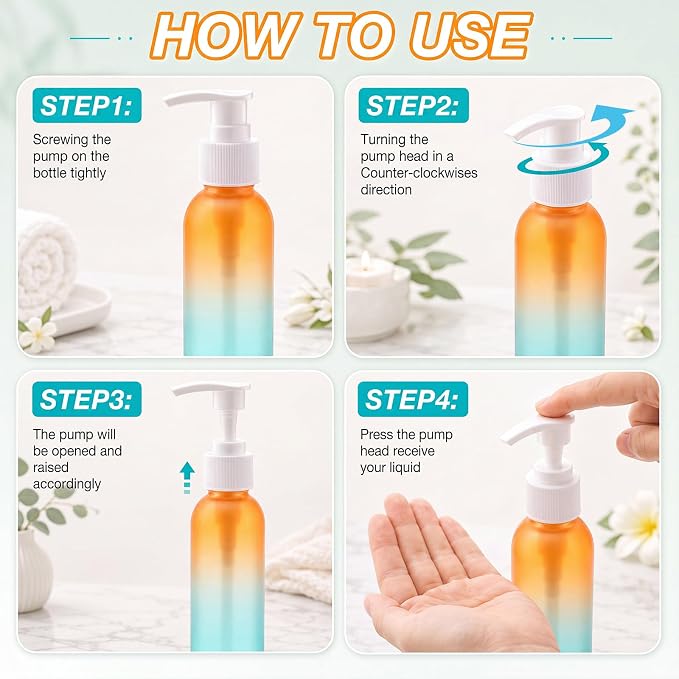 HOW TO USE

STEP1:
Screwing the pump on the bottle tightly

STEP2:
Turning the pump head in a Counter-clockwises direction

STEP3:
The pump will be opened and raised accordingly

STEP4:
Press the pump head receive your liquid