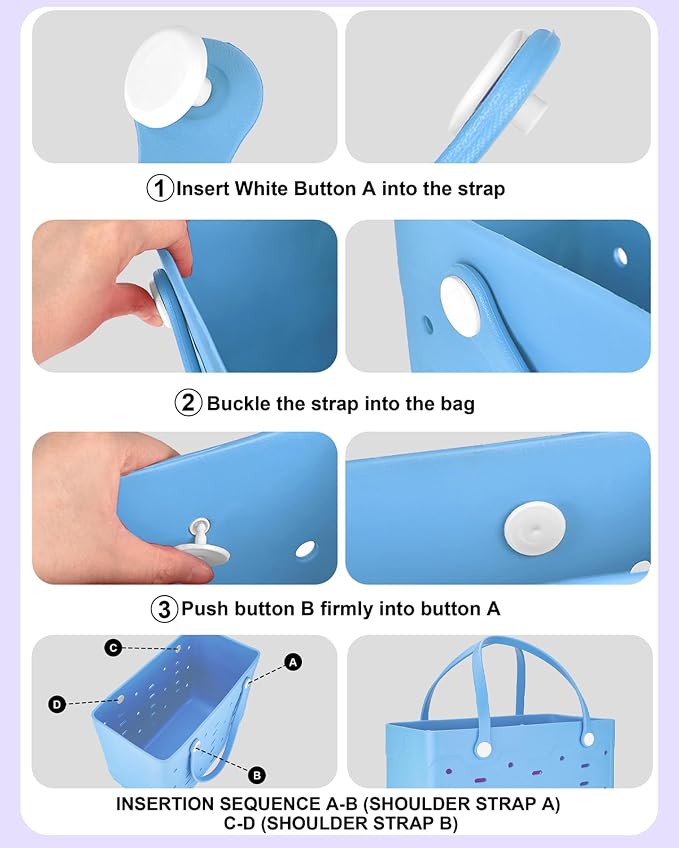 1 Insert White Button A into the strap

2 Buckle the strap into the bag

3 Push button B firmly into button A

C
A
D
B

INSERTION SEQUENCE A-B (SHOULDER STRAP A)
C-D (SHOULDER STRAP B)