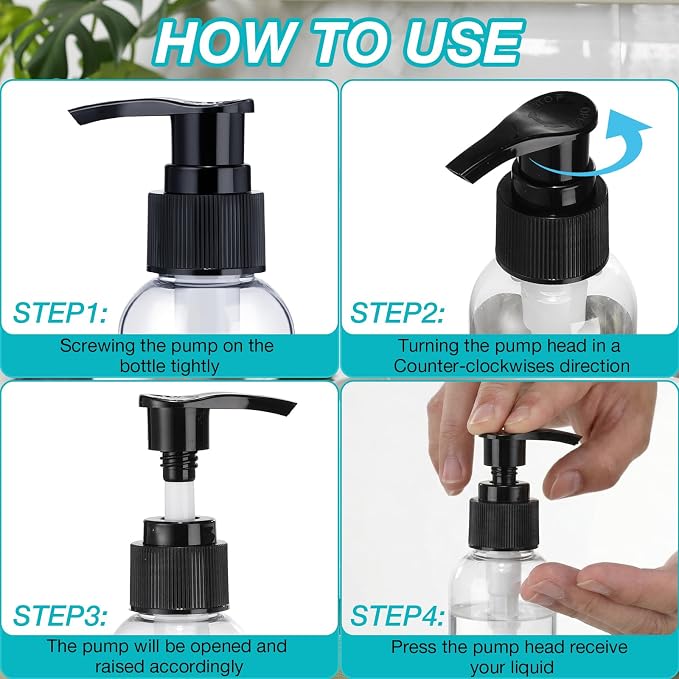 HOW TO USE

STEP1:
Screwing the pump on the bottle tightly

STEP2:
Turning the pump head in a Counter-clockwises direction

STEP3:
The pump will be opened and raised accordingly

STEP4:
Press the pump head receive your liquid