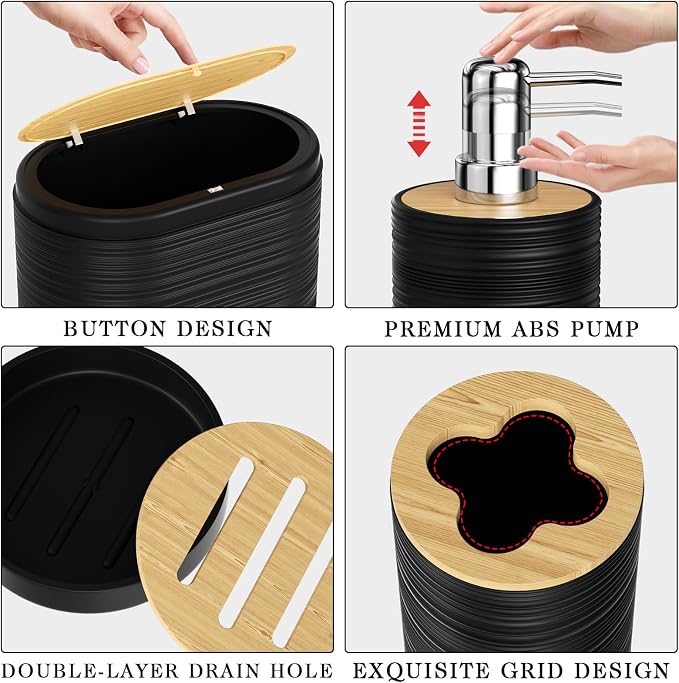 BUTTON DESIGN

PREMIUM ABS PUMP

DOUBLE-LAYER DRAIN HOLE

EXQUISITE GRID DESIGN