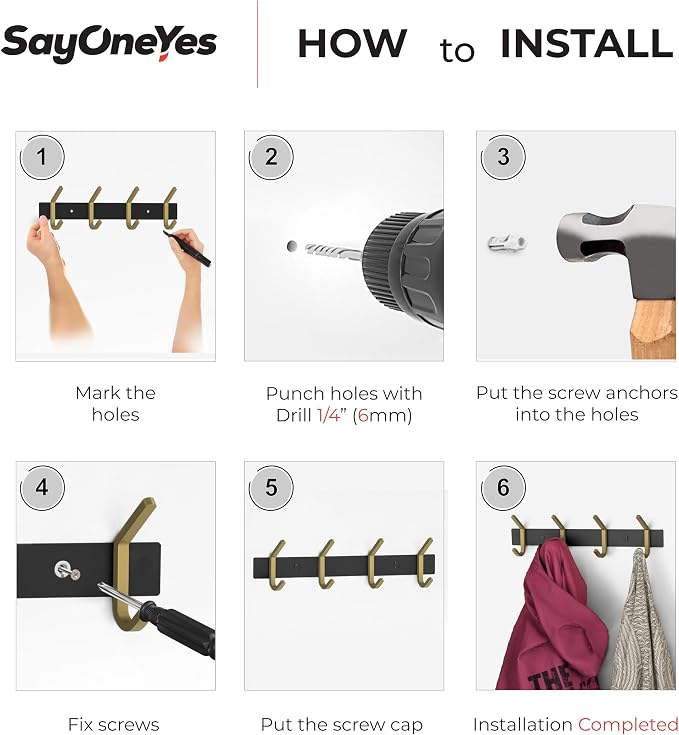 SayOneYes

HOW to INSTALL

1

Mark the holes

2

Punch holes with Drill 1/4" (6mm)

3

Put the screw anchors into the holes

4

Fix screws

5

Put the screw cap

6

THE

Installation Completed