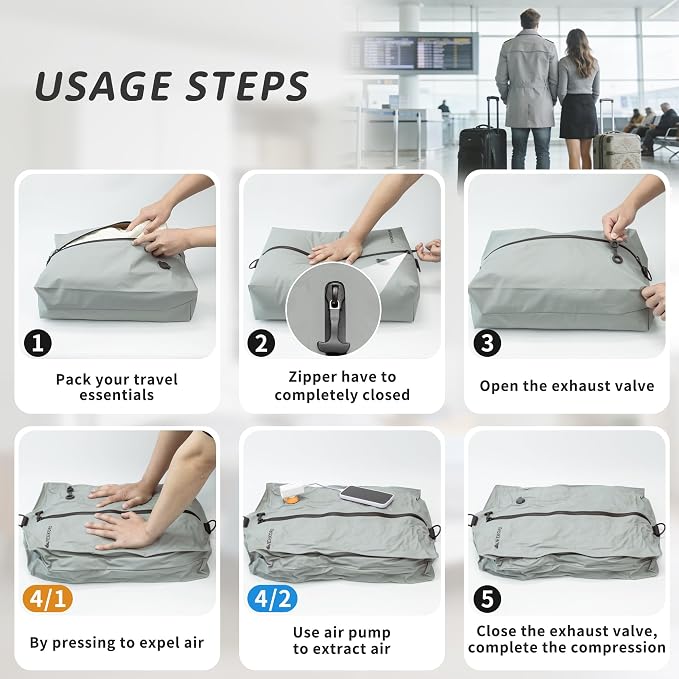 USAGE STEPS

1
Pack your travel essentials

2
Zipper have to completely closed

3
Open the exhaust valve

4/1
By pressing to expel air

4/2
Use air pump to extract air

5
Close the exhaust valve, complete the compression