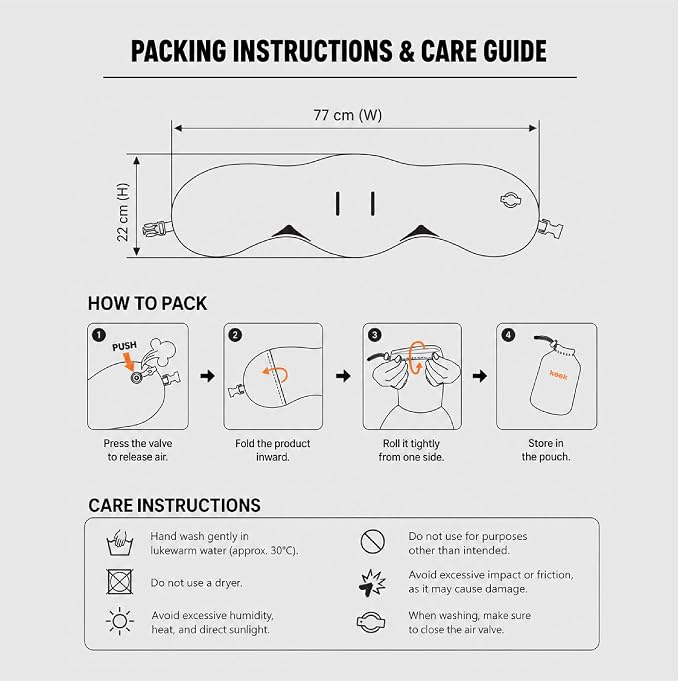 PACKING INSTRUCTIONS & CARE GUIDE

77 cm (W)

22 cm (H)

HOW TO PACK

1
PUSH

Press the valve to release air.

2

Fold the product inward.

3

Roll it tightly from one side.

4
keek

Store in the pouch.

CARE INSTRUCTIONS

Hand wash gently in lukewarm water (approx. 30°C).

Do not use a dryer.

Avoid excessive humidity, heat, and direct sunlight.

Do not use for purposes other than intended.

Avoid excessive impact or friction, as it may cause damage.

When washing, make sure to close the air valve.