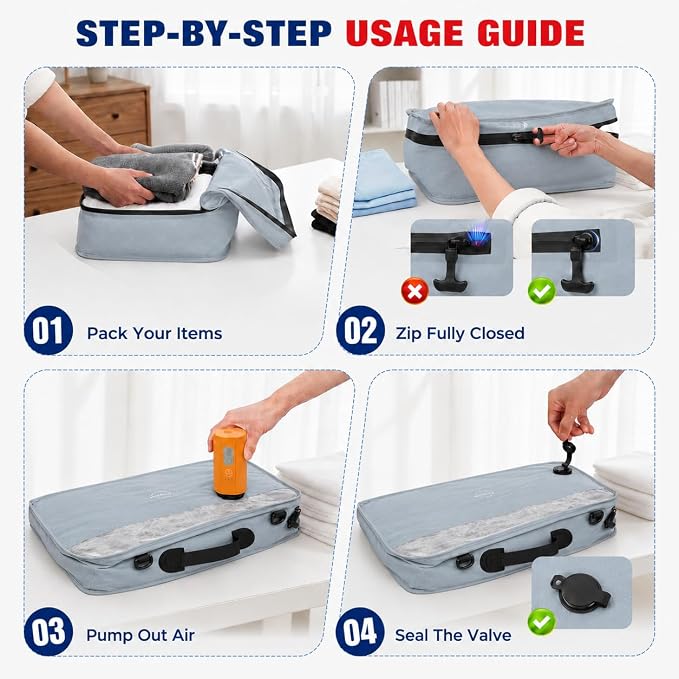 STEP-BY-STEP USAGE GUIDE

01 Pack Your Items

02 Zip Fully Closed

03 Pump Out Air

04 Seal The Valve