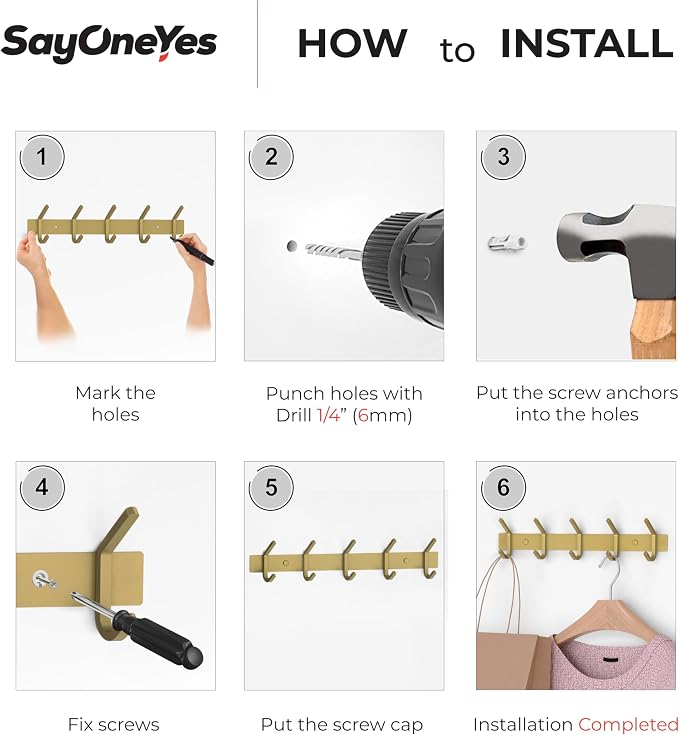 SayOneYes

HOW to INSTALL

1

Mark the holes

2

Punch holes with Drill 1/4" (6mm)

3

Put the screw anchors into the holes

4

Fix screws

5

Put the screw cap

6

Installation Completed