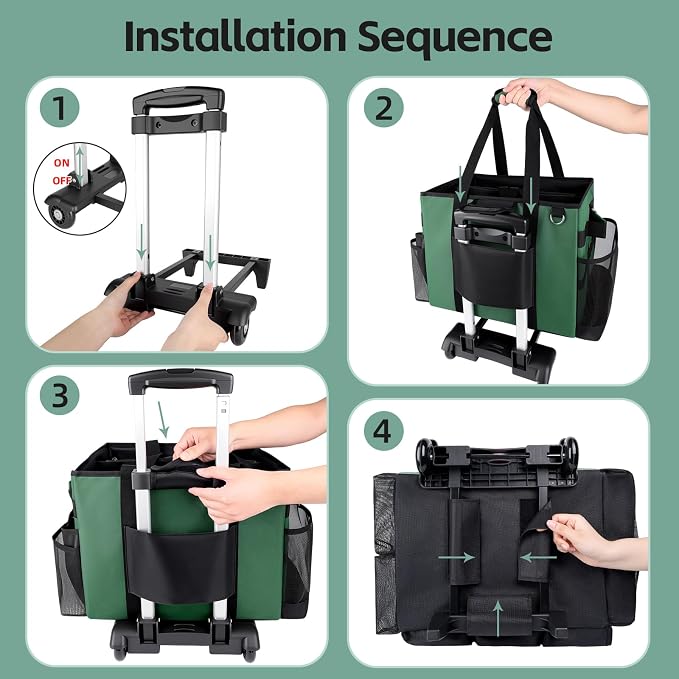 Installation Sequence

1

ON
OFF

2

3

4