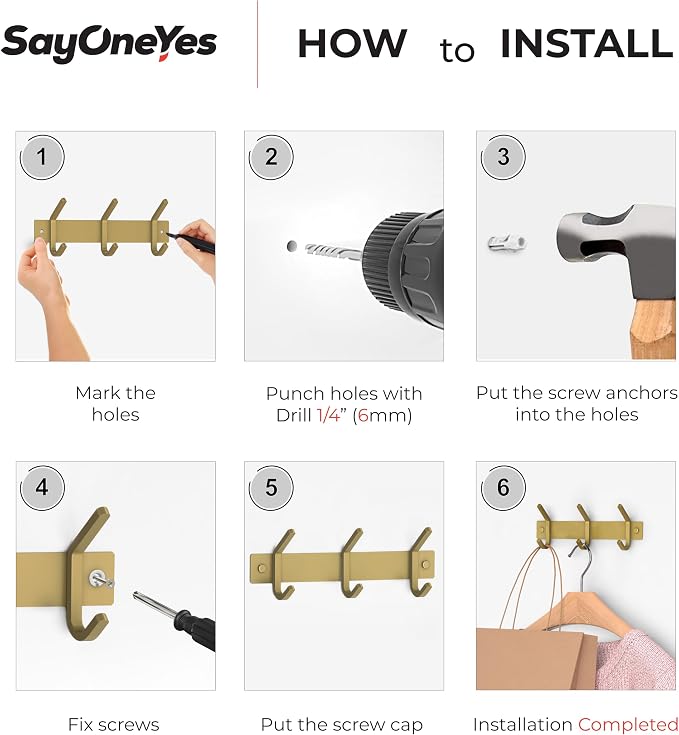 SayOneYes

HOW to INSTALL

1

Mark the holes

2

Punch holes with Drill 1/4" (6mm)

3

Put the screw anchors into the holes

4

Fix screws

5

Put the screw cap

6

Installation Completed