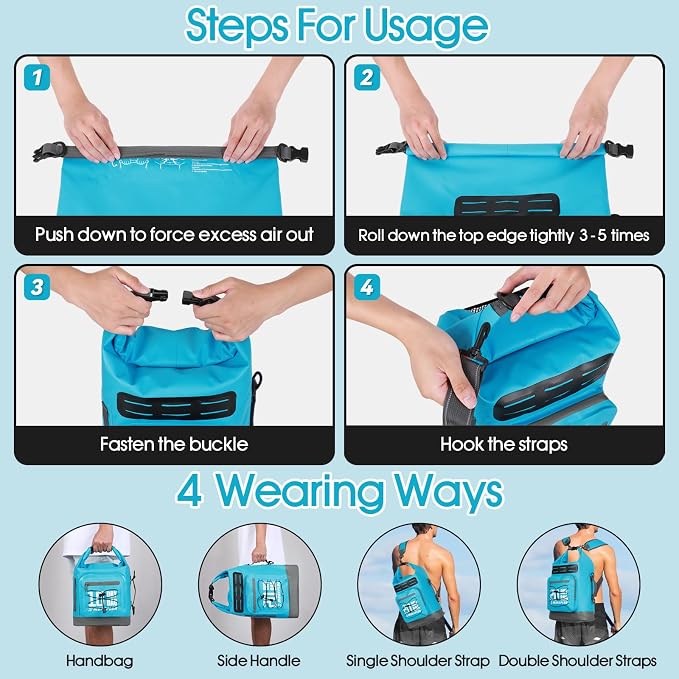 Steps For Usage

1

Push down to force excess air out

2

Roll down the top edge tightly 3 - 5 times

3

Fasten the buckle

4

Hook the straps

4 Wearing Ways

Handbag

Side Handle

Single Shoulder Strap

Double Shoulder Straps