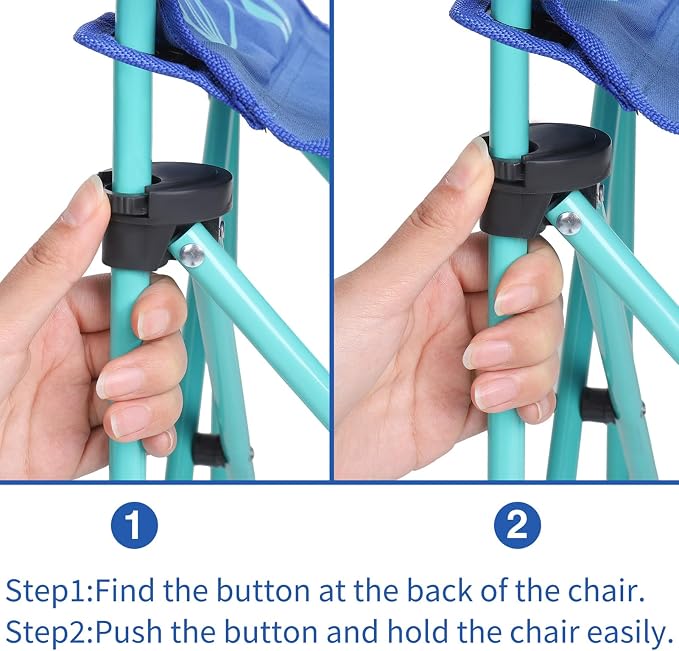 1

2

Step1:Find the button at the back of the chair.
Step2:Push the button and hold the chair easily.