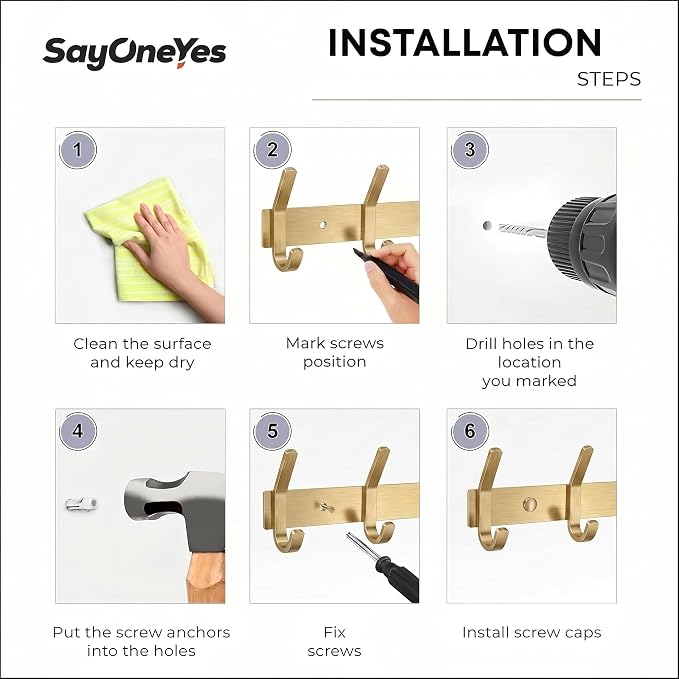 SayOneYes

INSTALLATION
STEPS

1

Clean the surface and keep dry

2

Mark screws position

3

Drill holes in the location you marked

4

Put the screw anchors into the holes

5

Fix screws

6

Install screw caps