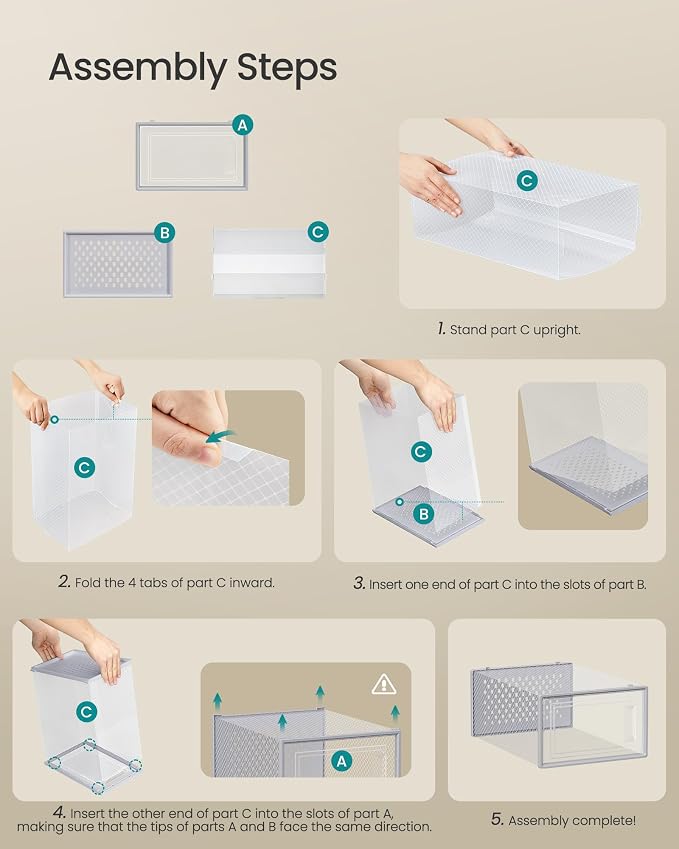 Assembly Steps

A

B

C

C

1. Stand part C upright.

C

2. Fold the 4 tabs of part C inward.

C

B

3. Insert one end of part C into the slots of part B.

C

A

4. Insert the other end of part C into the slots of part A, making sure that the tips of parts A and B face the same direction.

5. Assembly complete!