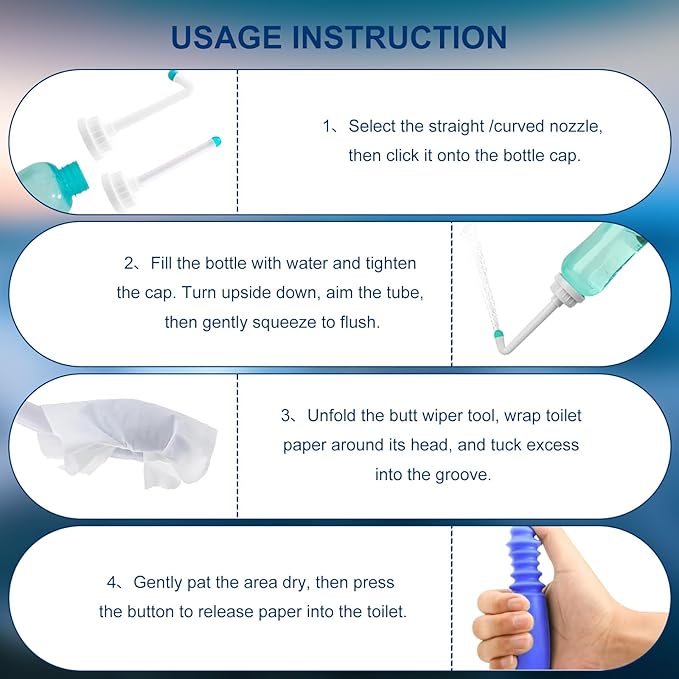 USAGE INSTRUCTION

1、Select the straight /curved nozzle, then click it onto the bottle cap.

2、Fill the bottle with water and tighten the cap. Turn upside down, aim the tube, then gently squeeze to flush.

3、Unfold the butt wiper tool, wrap toilet paper around its head, and tuck excess into the groove.

4、Gently pat the area dry, then press the button to release paper into the toilet.