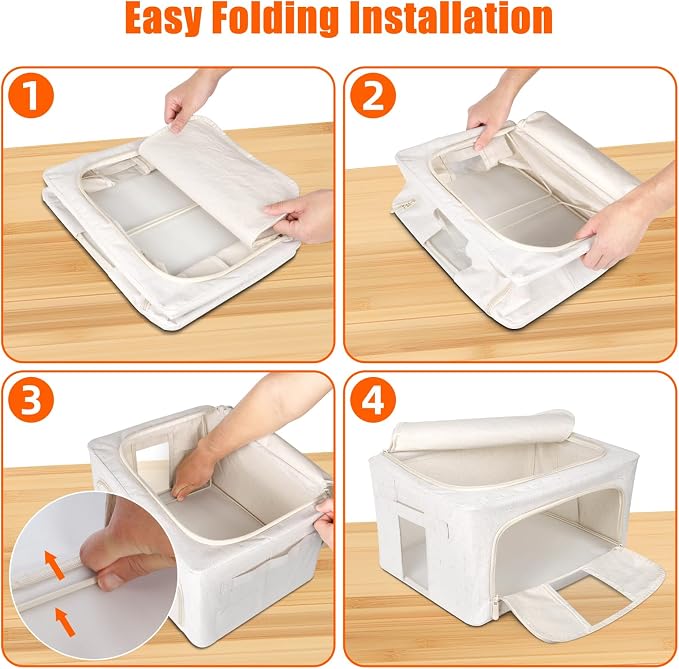 Easy Folding Installation

1

2

3

4