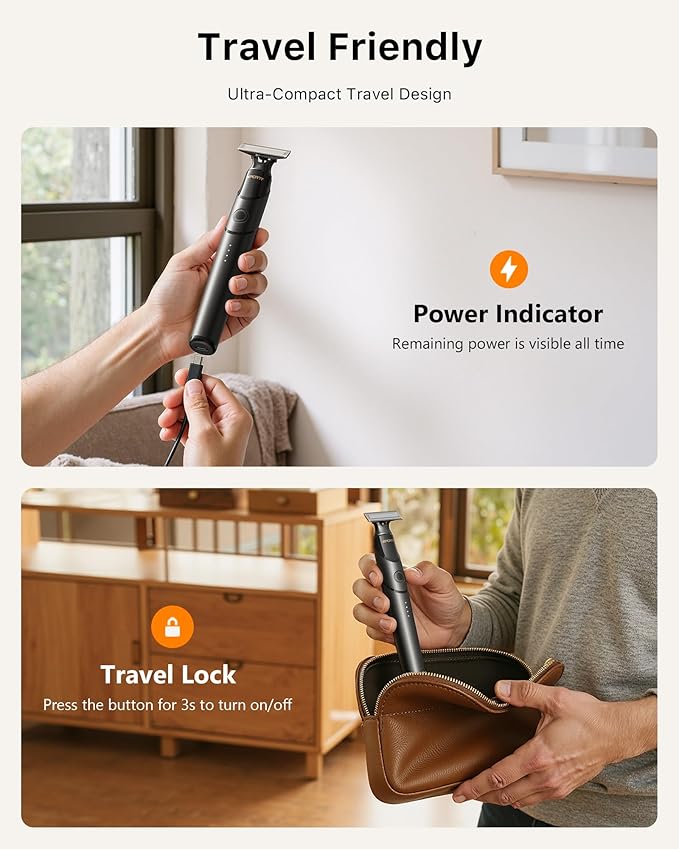 Travel Friendly

Ultra-Compact Travel Design

Power Indicator

Remaining power is visible all time

Travel Lock

Press the button for 3s to turn on/off