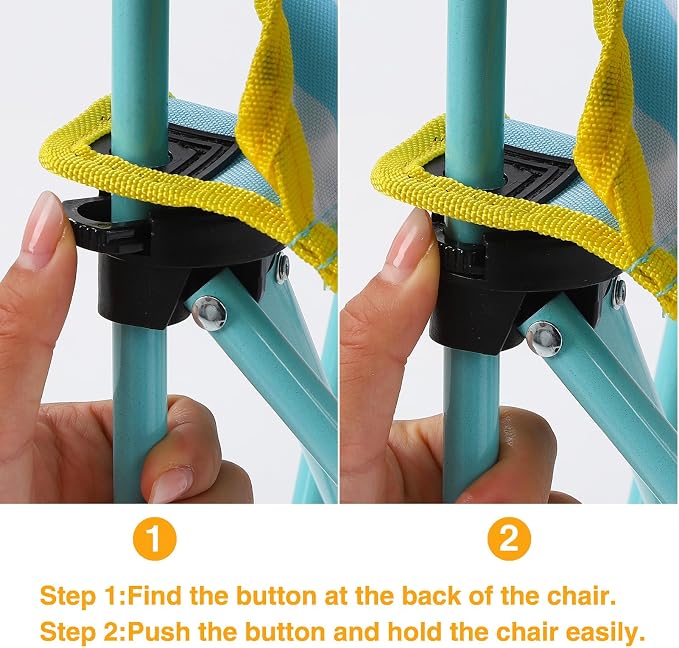 1

2

Step 1:Find the button at the back of the chair.
Step 2:Push the button and hold the chair easily.