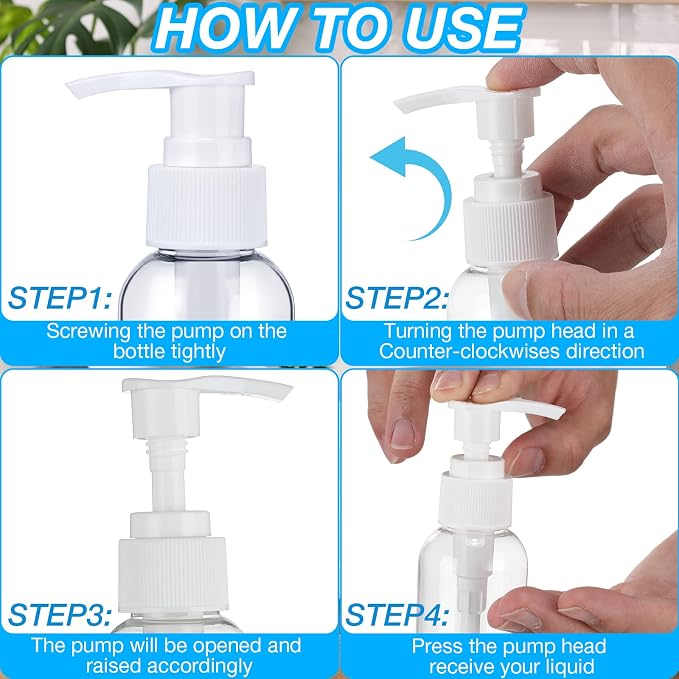 HOW TO USE

STEP1:
Screwing the pump on the bottle tightly

STEP2:
Turning the pump head in a Counter-clockwises direction

STEP3:
The pump will be opened and raised accordingly

STEP4:
Press the pump head receive your liquid