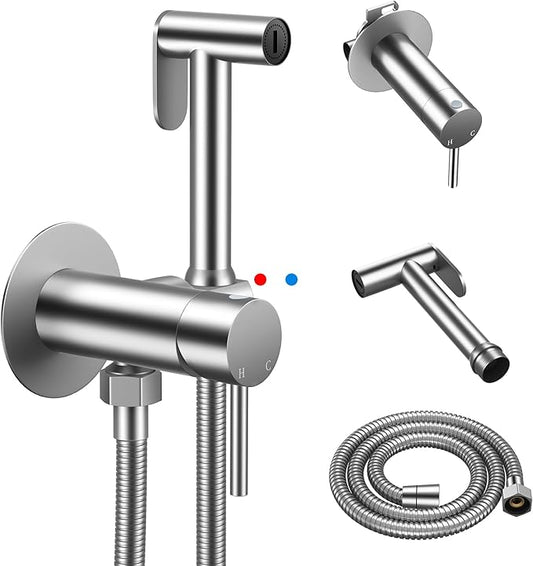 H C
H C