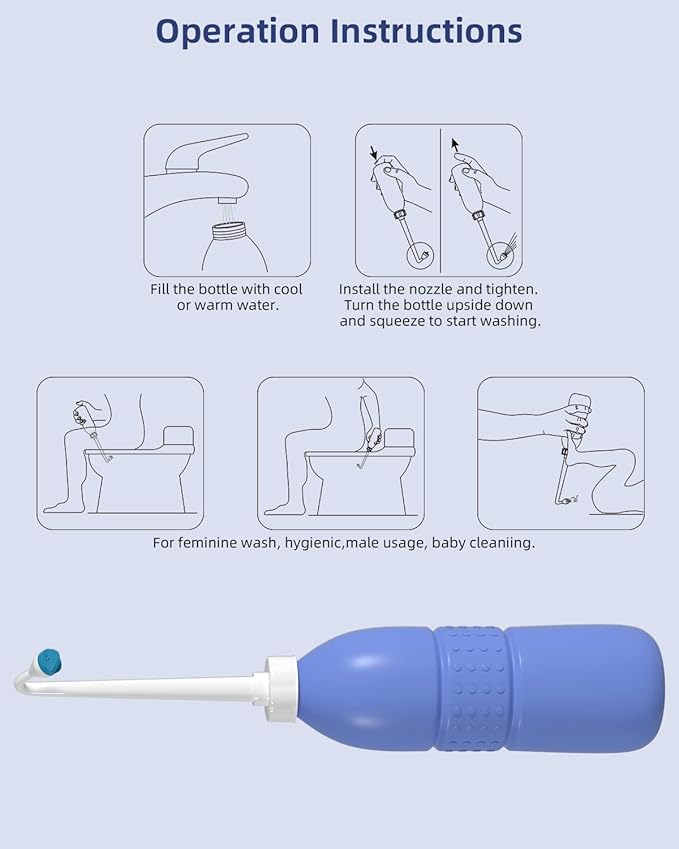 Operation Instructions

Fill the bottle with cool or warm water.

Install the nozzle and tighten. Turn the bottle upside down and squeeze to start washing.

For feminine wash, hygienic,male usage, baby cleaniing.